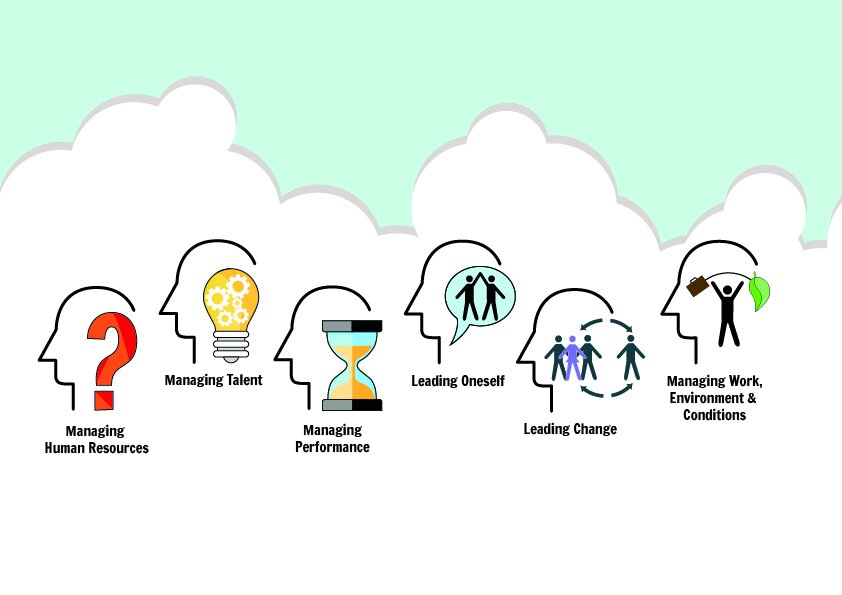 Managing Human Resources

Managing Talent

Managing Performance

Leading Oneself

Leading Change

Managing Work, Environment & Conditions